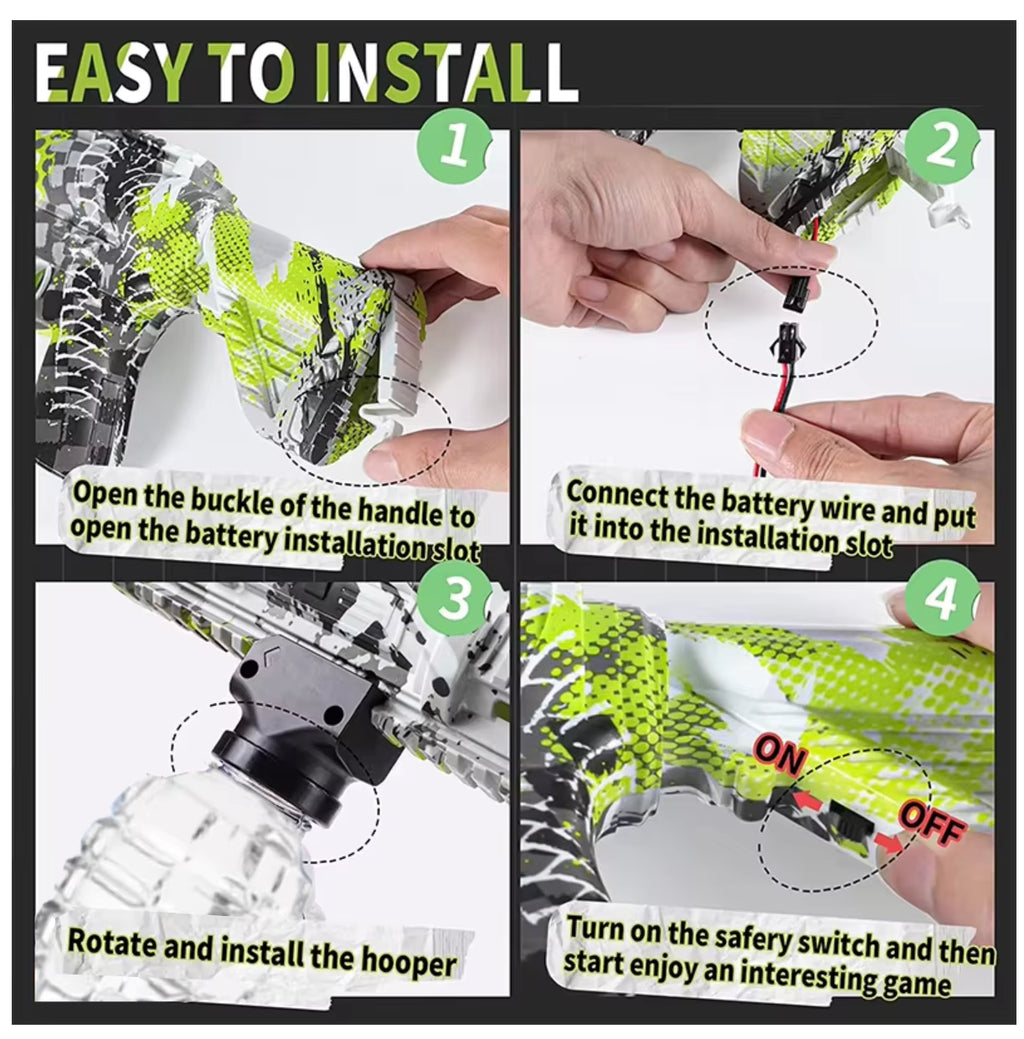 EASY TO INSTALL

1

Open the buckle of the handle to open the battery installation slot

2

Connect the battery wire and put it into the installation slot

3

Rotate and install the hooper

4

ON

OFF

Turn on the safery switch and then start enjoy an interesting game